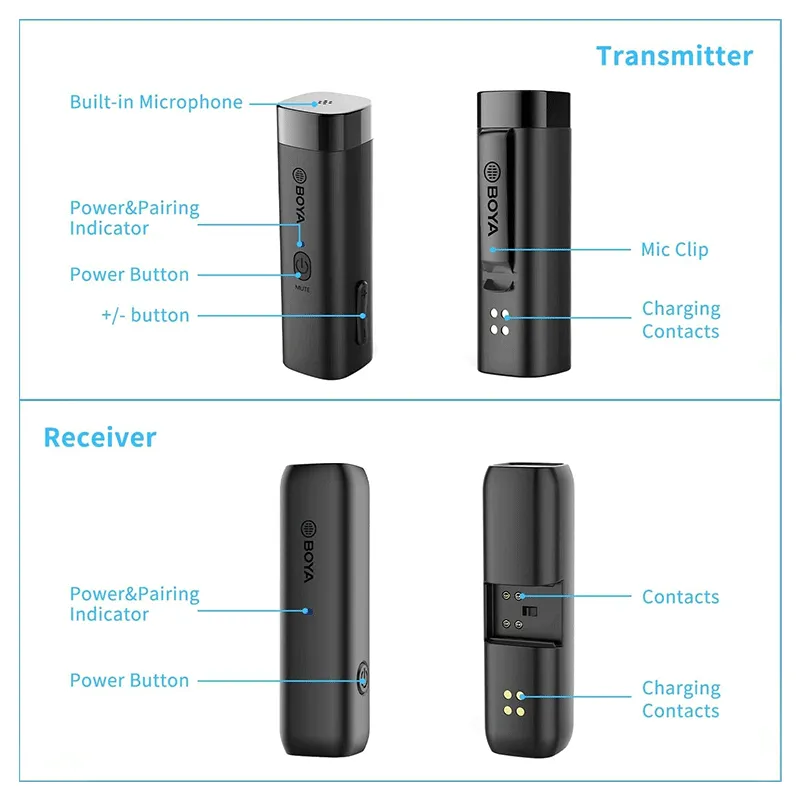 Transmitter

Built-in Microphone

BOYA

Power&Pairing Indicator

Power Button

MUTE

+/- button

BOYA

Mic Clip

Charging Contacts

Receiver

BOYA

Power&Pairing Indicator

Power Button

Contacts

Charging Contacts